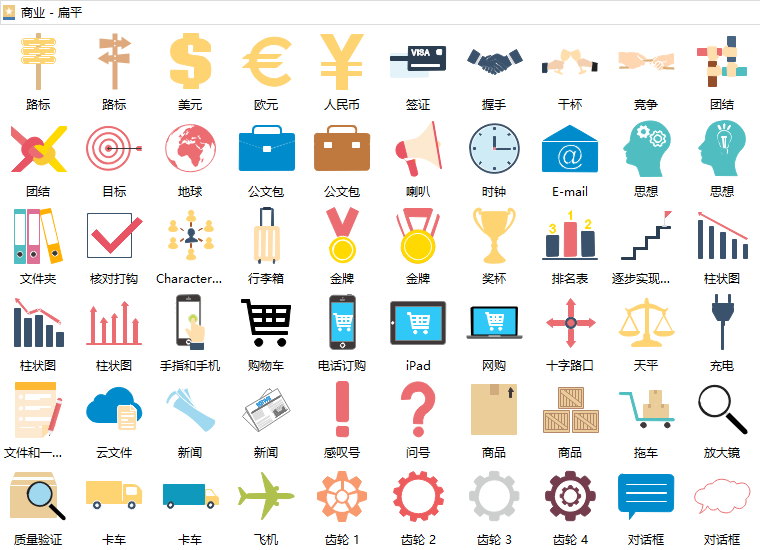 商业 - 扁平

VISA

路标 路标 美元 欧元 人民币 签证 握手 干杯 竞争 团结

@

团结 目标 地球 公文包 公文包 喇叭 时钟 E-mail 思想 思想

3 1 2

文件夹 核对打钩 Character... 行李箱 金牌 金牌 奖杯 排名表 逐步实现... 柱状图

柱状图 柱状图 手指和手机 购物车 电话订购 iPad 网购 十字路口 天平 充电

文件和一... 云文件 新闻 新闻 感叹号 问号 商品 商品 拖车 放大镜

质量验证 卡车 卡车 飞机 齿轮 1 齿轮 2 齿轮 3 齿轮 4 对话框 对话框