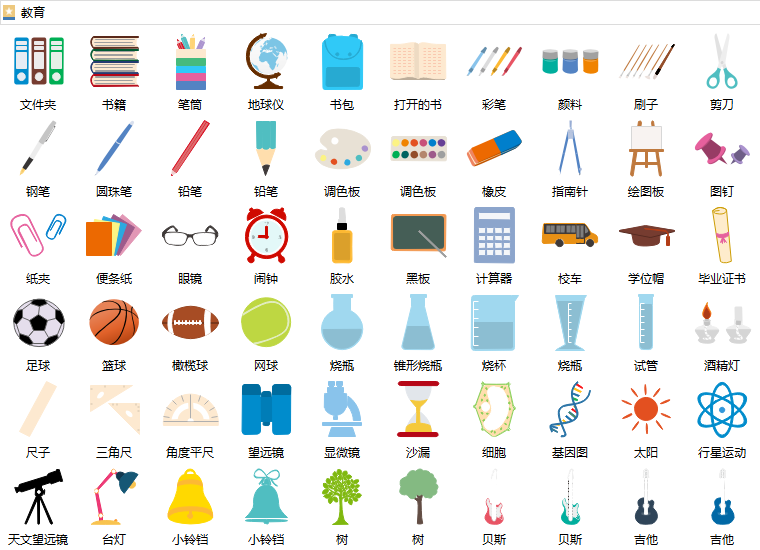 教育

文件夹 书籍 笔筒 地球仪 书包 打开的书 彩笔 颜料 刷子 剪刀

钢笔 圆珠笔 铅笔 铅笔 调色板 调色板 橡皮 指南针 绘图板 图钉

纸夹 便条纸 眼镜 闹钟 胶水 黑板 计算器 校车 学位帽 毕业证书

足球 篮球 橄榄球 网球 烧瓶 锥形烧瓶 烧杯 烧瓶 试管 酒精灯

尺子 三角尺 角度平尺 望远镜 显微镜 沙漏 细胞 基因图 太阳 行星运动

天文望远镜 台灯 小铃铛 小铃铛 树 树 贝斯 贝斯 吉他 吉他