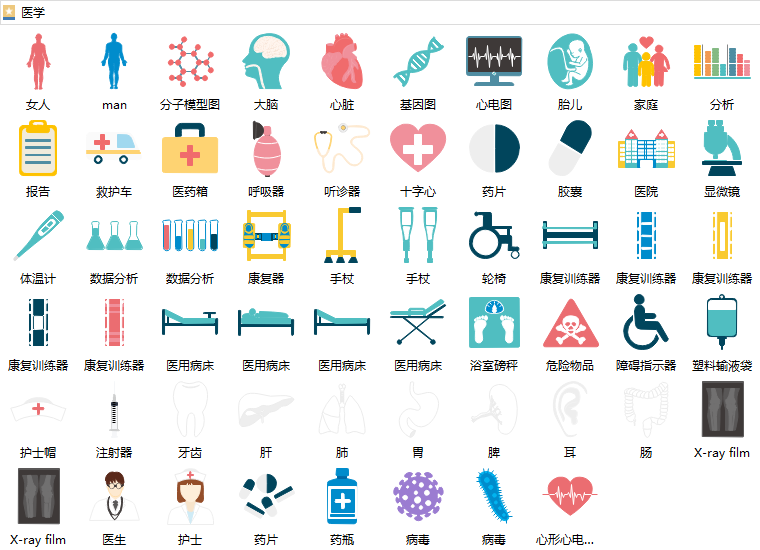 医学

女人 man 分子模型图 大脑 心脏 基因图 心电图 胎儿 家庭 分析

报告 救护车 医药箱 呼吸器 听诊器 十字心 药片 胶囊 医院 显微镜

体温计 数据分析 数据分析 康复器 手杖 手杖 轮椅 康复训练器 康复训练器 康复训练器

康复训练器 康复训练器 医用病床 医用病床 医用病床 医用病床 浴室磅秤 危险物品 障碍指示器 塑料输液袋

护士帽 注射器 牙齿 肝 肺 胃 脾 耳 肠 X-ray film

X-ray film 医生 护士 药片 药瓶 病毒 病毒 心形心电...