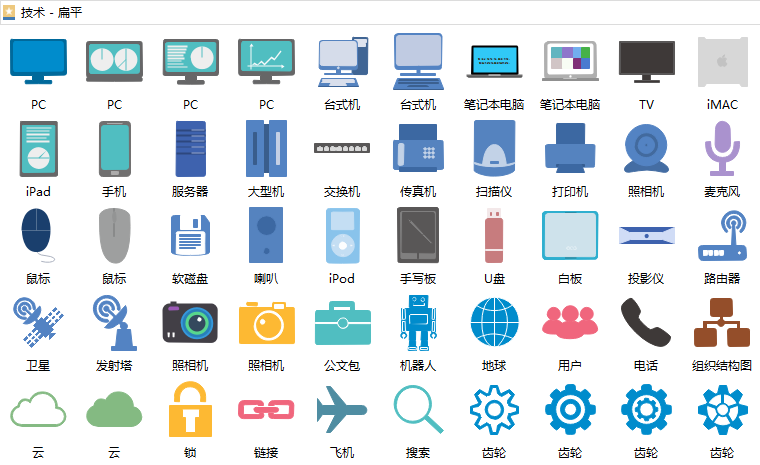 技术 - 扁平

PC
PC
PC
PC
台式机
台式机
笔记本电脑
笔记本电脑
TV
iMAC

iPad
手机
服务器
大型机
交换机
传真机
扫描仪
打印机
照相机
麦克风

鼠标
鼠标
软磁盘
喇叭
iPod
手写板
U盘
白板
投影仪
路由器

卫星
发射塔
照相机
照相机
公文包
机器人
地球
用户
电话
组织结构图

云
云
锁
链接
飞机
搜索
齿轮
齿轮
齿轮
齿轮