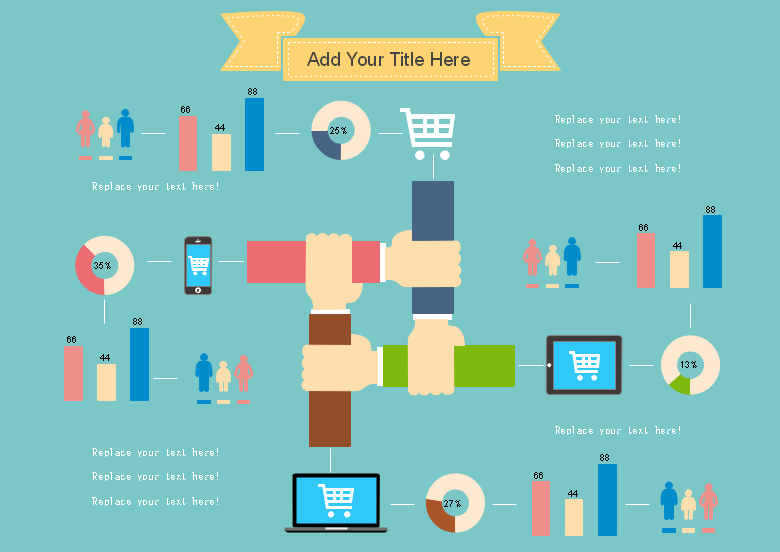 Add Your Title Here

66
44
88

25%

Replace your text here!

Replace your text here!
Replace your text here!
Replace your text here!

35%

66
44
88

66
44
88

13%

Replace your text here!

Replace your text here!
Replace your text here!
Replace your text here!

27%

66
44
88